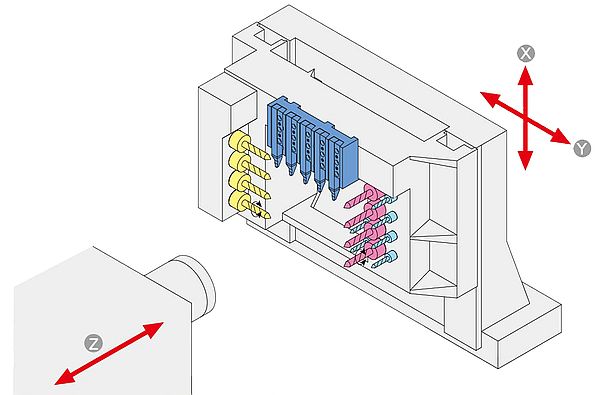 X
Y
Z